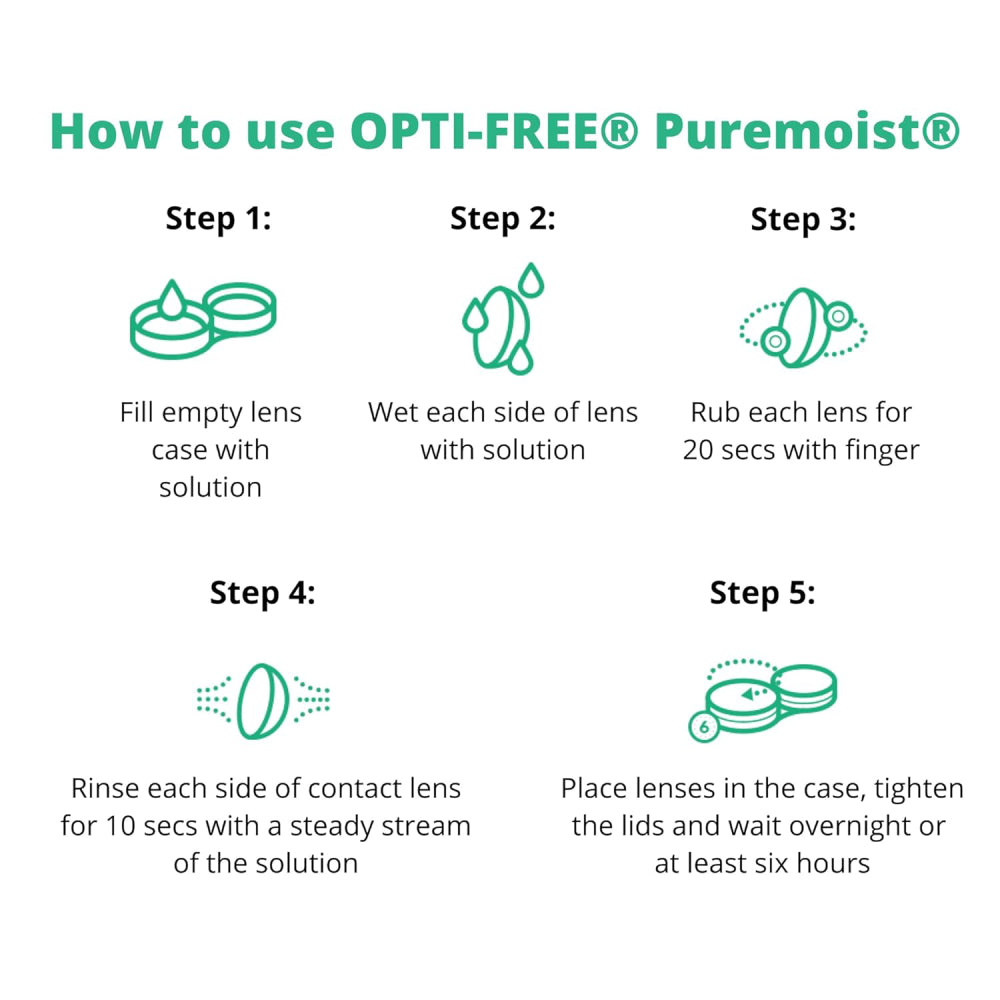 How to use OPTI-FREE® Puremoist®

Step 1:

Fill empty lens case with solution

Step 2:

Wet each side of lens with solution

Step 3:

Rub each lens for 20 secs with finger

Step 4:

Rinse each side of contact lens for 10 secs with a steady stream of the solution

Step 5:

6

Place lenses in the case, tighten the lids and wait overnight or at least six hours